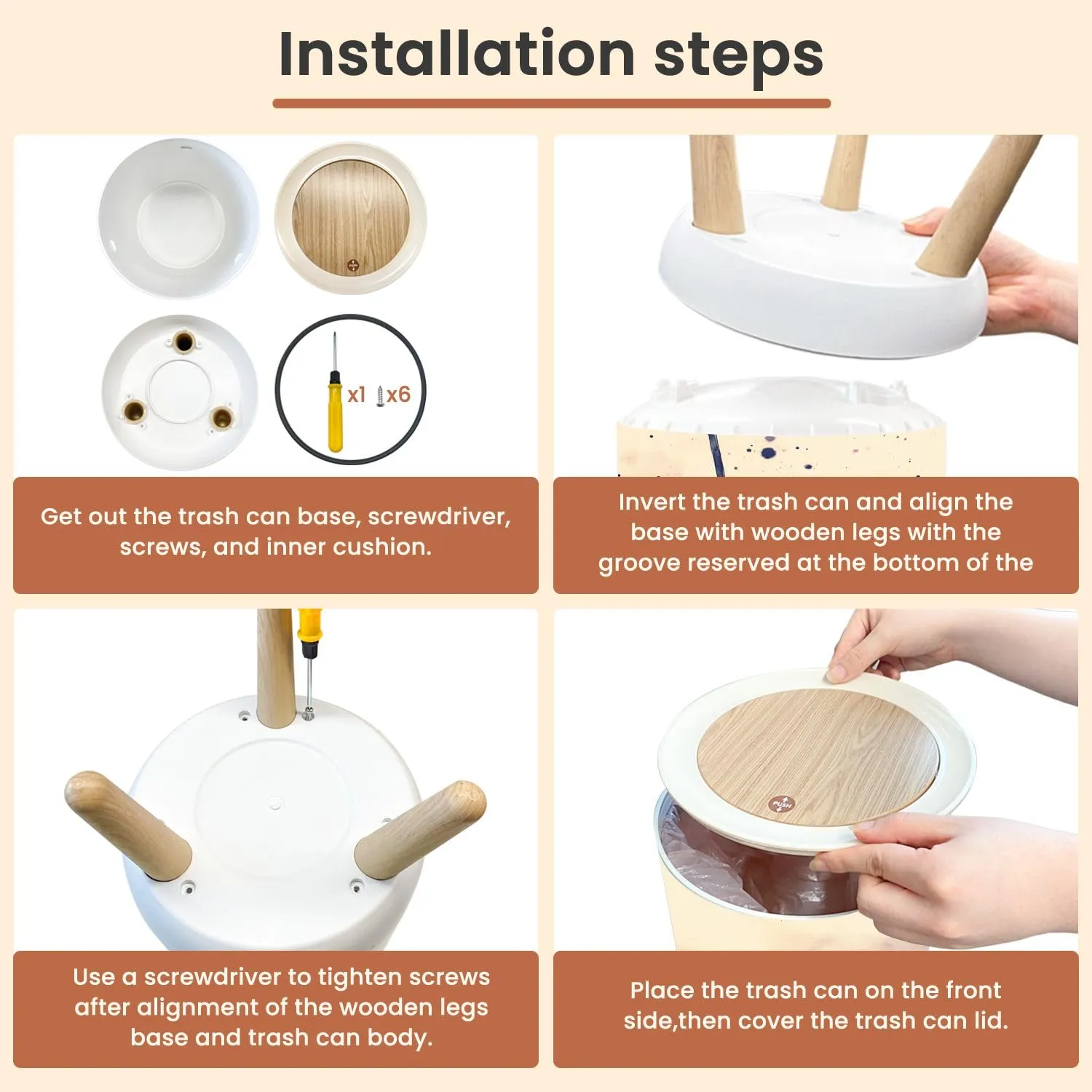 Installation steps

x1 x6

Get out the trash can base, screwdriver, screws, and inner cushion.

Invert the trash can and align the base with wooden legs with the groove reserved at the bottom of the

Use a screwdriver to tighten screws after alignment of the wooden legs base and trash can body.

PUSH

Place the trash can on the front side,then cover the trash can lid.