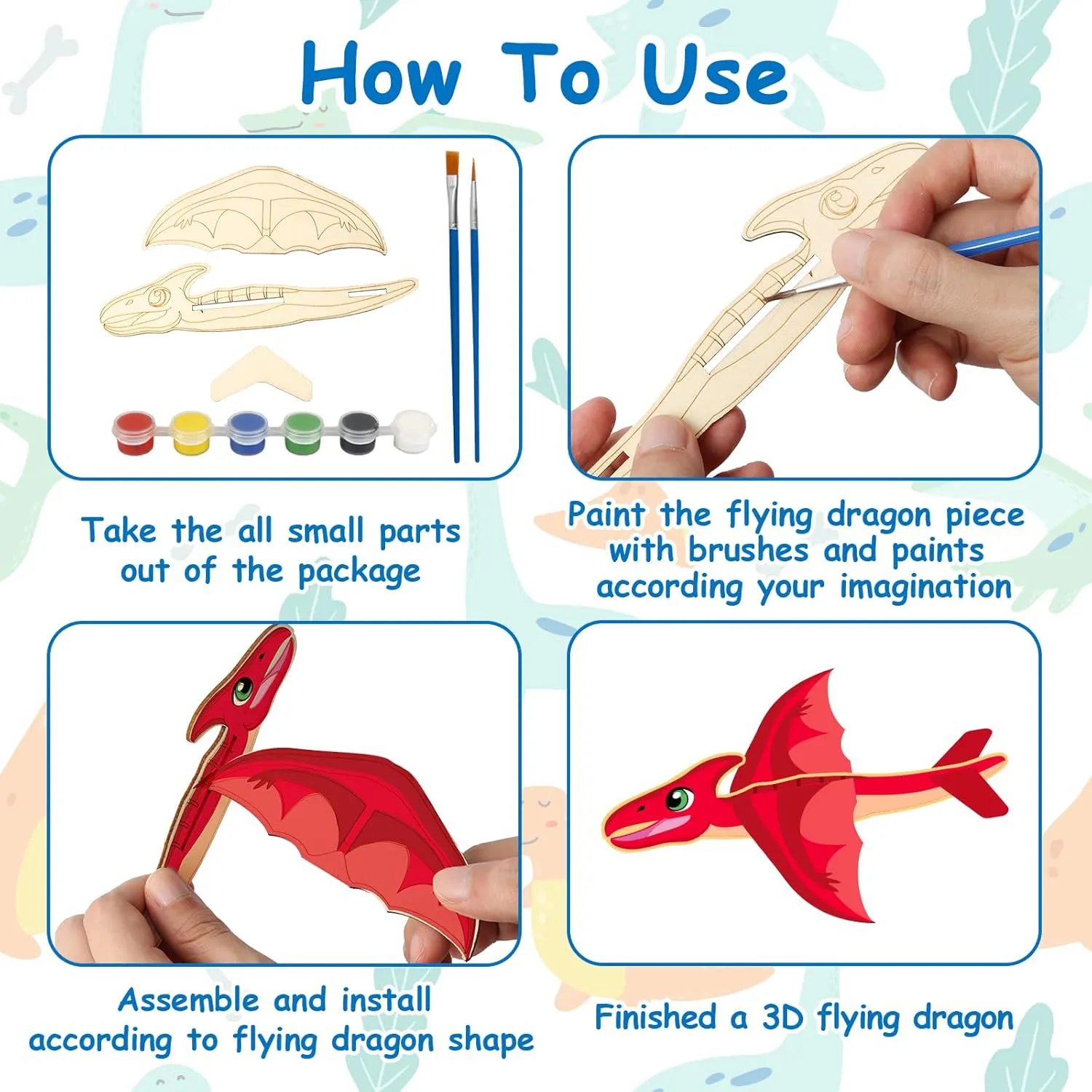 How To Use

Take the all small parts out of the package

Paint the flying dragon piece with brushes and paints according your imagination

Assemble and install according to flying dragon shape

Finished a 3D flying dragon