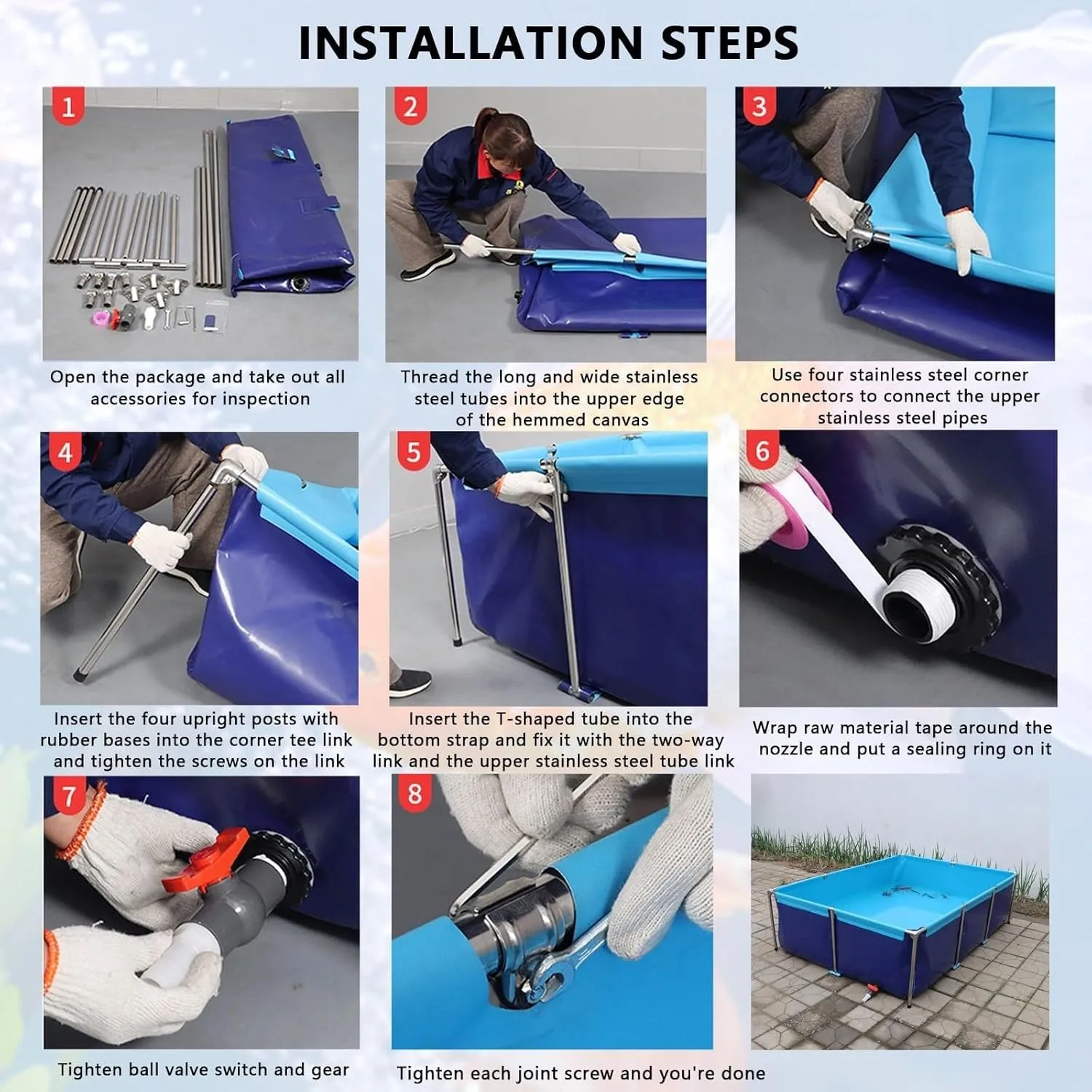 INSTALLATION STEPS

1

Open the package and take out all accessories for inspection

2

Thread the long and wide stainless steel tubes into the upper edge of the hemmed canvas

3

Use four stainless steel corner connectors to connect the upper stainless steel pipes

4

Insert the four upright posts with rubber bases into the corner tee link and tighten the screws on the link

5

Insert the T-shaped tube into the bottom strap and fix it with the two-way link and the upper stainless steel tube link

6

Wrap raw material tape around the nozzle and put a sealing ring on it

7

Tighten ball valve switch and gear

8

Tighten each joint screw and you're done