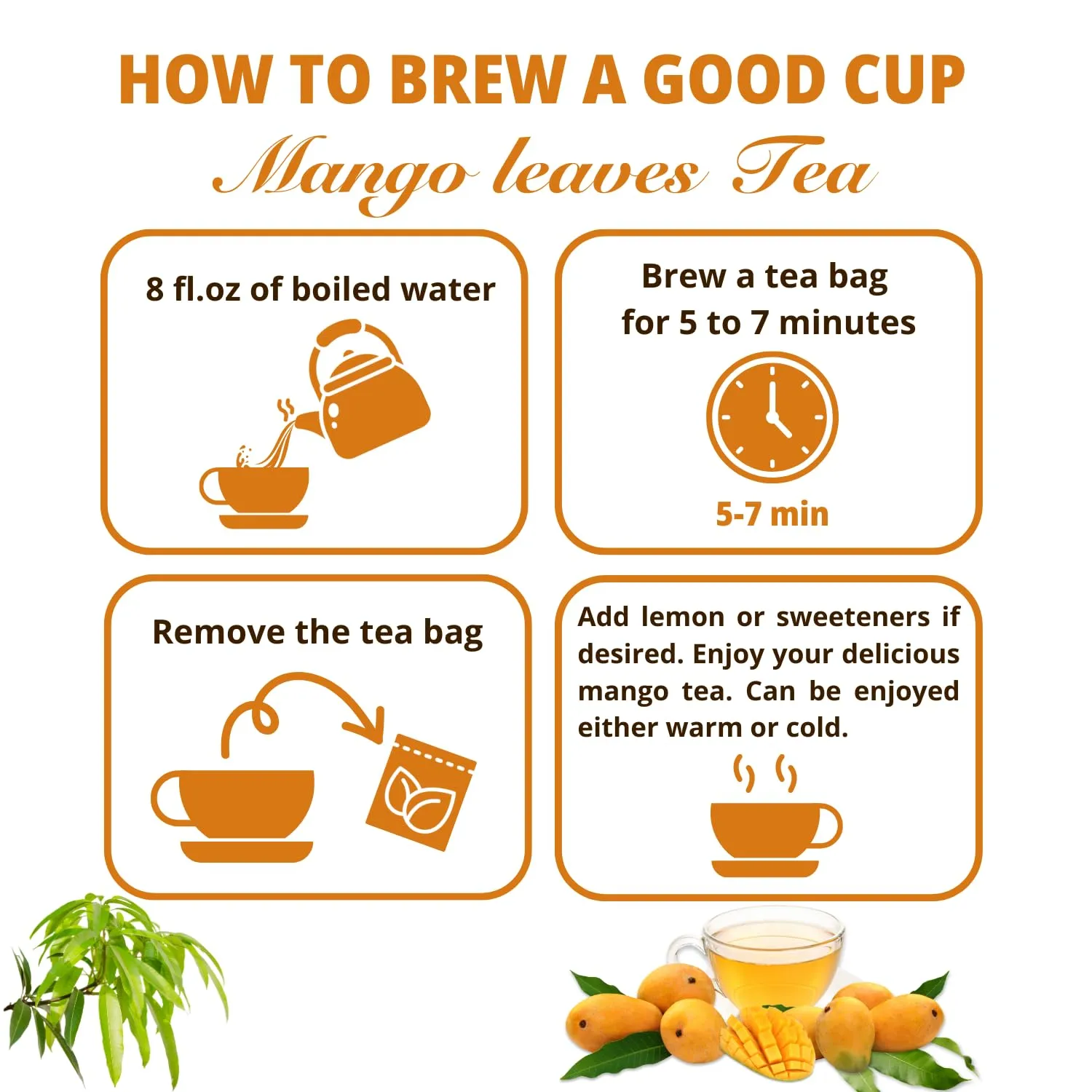 HOW TO BREW A GOOD CUP

Mango leaves Tea

8 fl.oz of boiled water

Brew a tea bag for 5 to 7 minutes

5-7 min

Remove the tea bag

Add lemon or sweeteners if desired. Enjoy your delicious mango tea. Can be enjoyed either warm or cold.